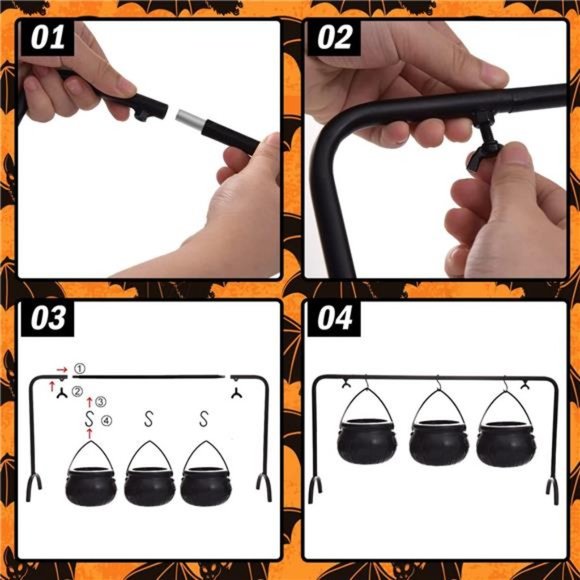 01

02

03

①
②
③
④

04